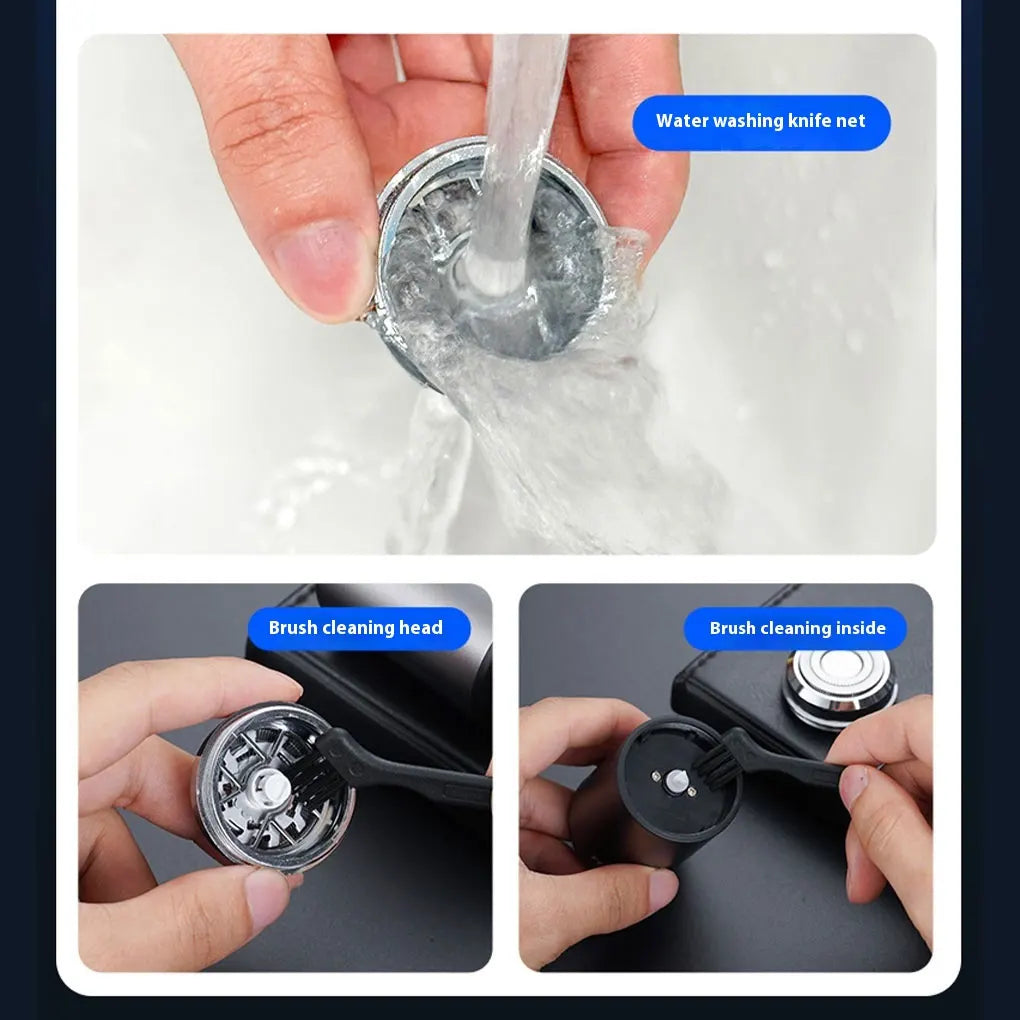 Water washing knife net

Brush cleaning head

Brush cleaning inside